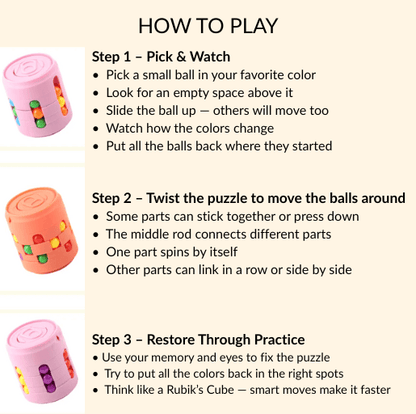 HOW TO PLAY

Step 1 – Pick & Watch
• Pick a small ball in your favorite color
• Look for an empty space above it
• Slide the ball up — others will move too
• Watch how the colors change
• Put all the balls back where they started

Step 2 – Twist the puzzle to move the balls around
• Some parts can stick together or press down
• The middle rod connects different parts
• One part spins by itself
• Other parts can link in a row or side by side

Step 3 – Restore Through Practice
• Use your memory and eyes to fix the puzzle
• Try to put all the colors back in the right spots
• Think like a Rubik's Cube — smart moves make it faster